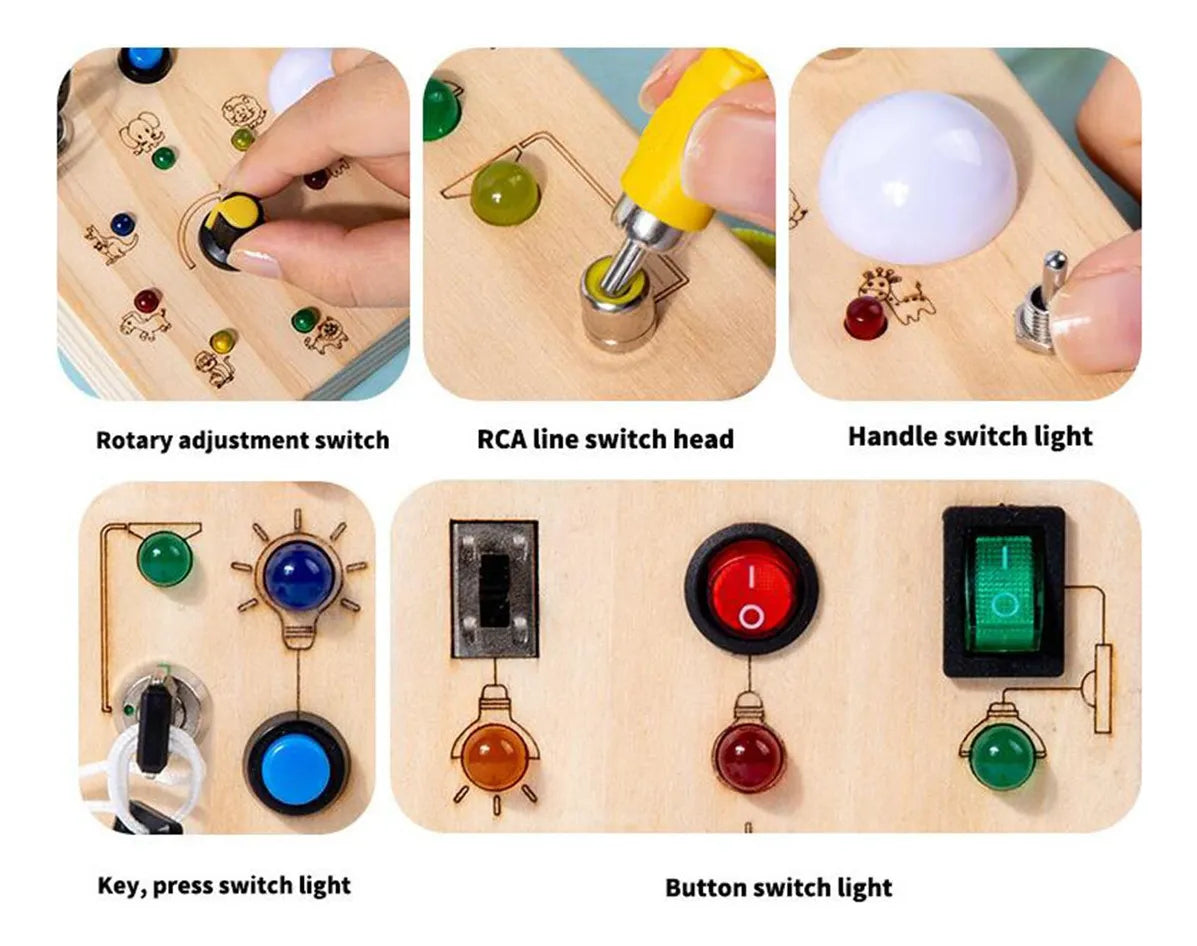 Rotary adjustment switch

RCA line switch head

Handle switch light

Key, press switch light

Button switch light